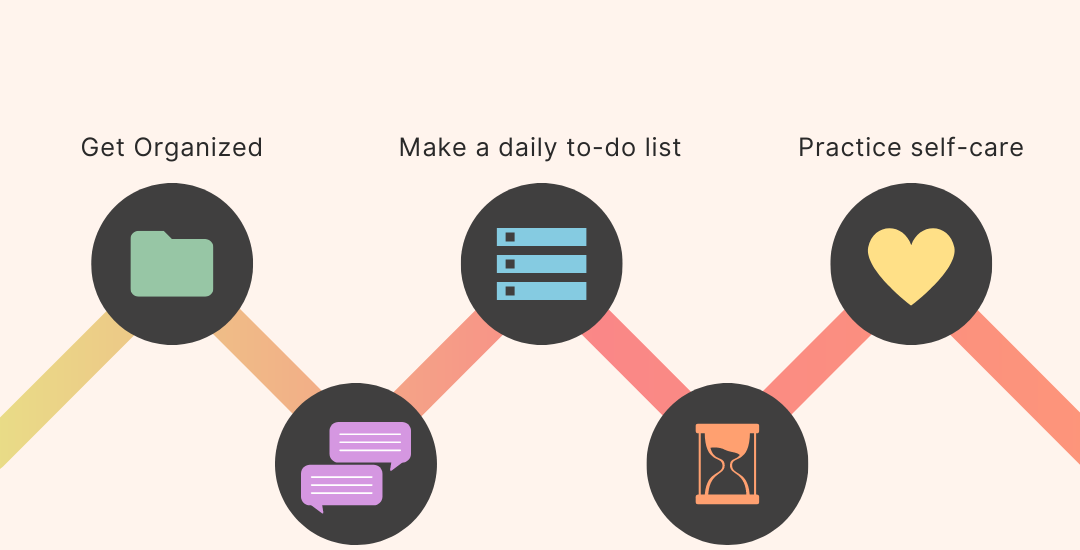 Get Organized

Make a daily to-do list

Practice self-care